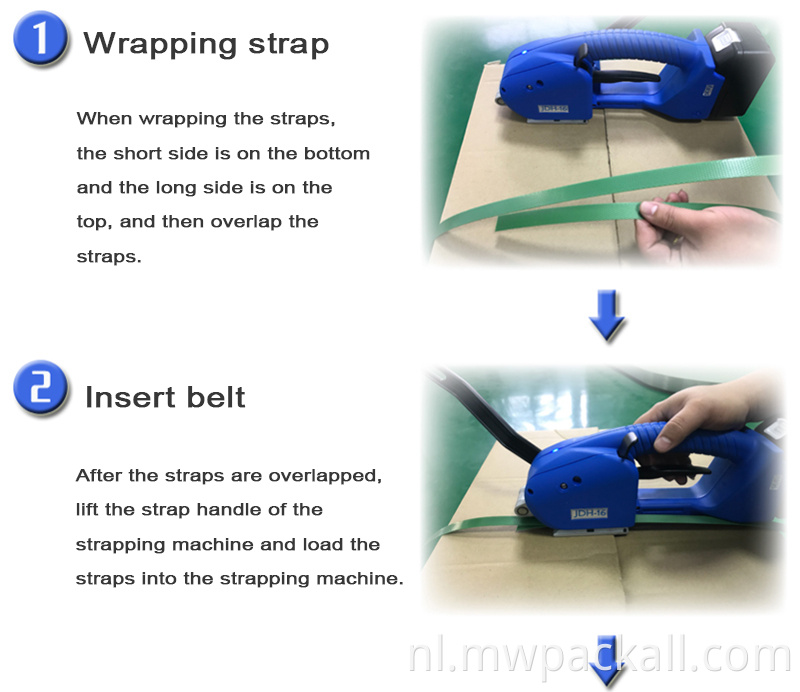 1 Wrapping strap

When wrapping the straps, the short side is on the bottom and the long side is on the top, and then overlap the straps.

JDH-16

2 Insert belt

After the straps are overlapped, lift the strap handle of the strapping machine and load the straps into the strapping machine.

JDH-16

nl.mwpackall.com